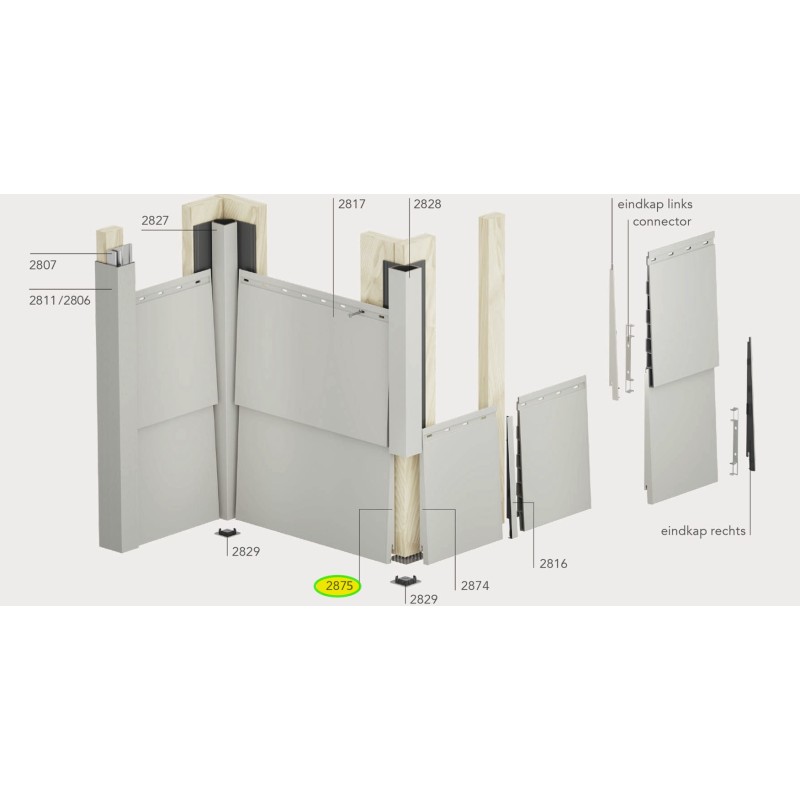 2827

2817

2828

eindkap links

connector

2807

2811/2806

2829

2875

2829

2874

2816

eindkap rechts