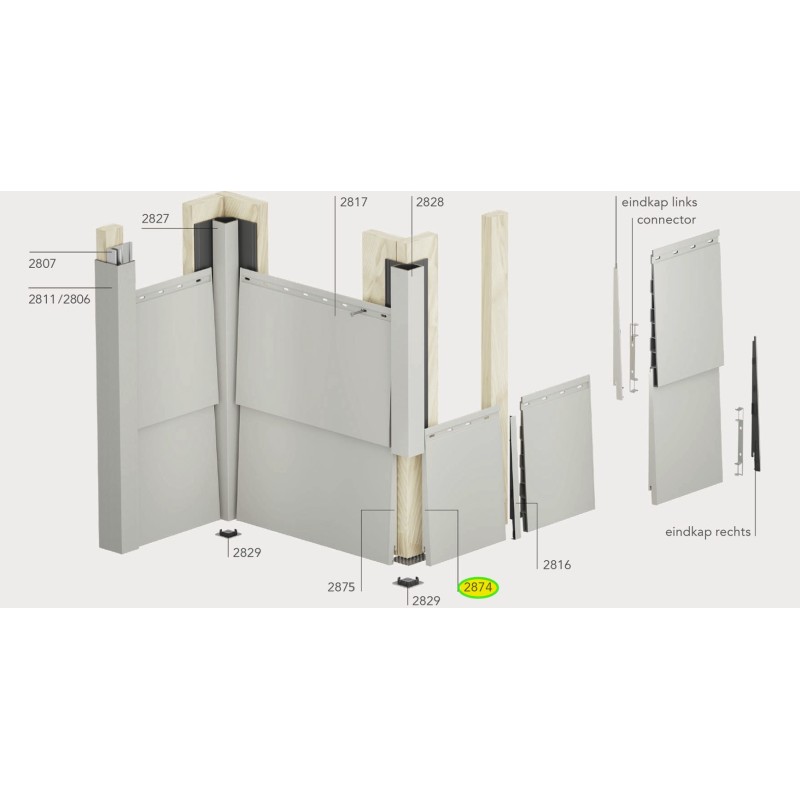 2827

2817

2828

eindkap links

connector

2807

2811/2806

2829

2875

2829

2874

2816

eindkap rechts