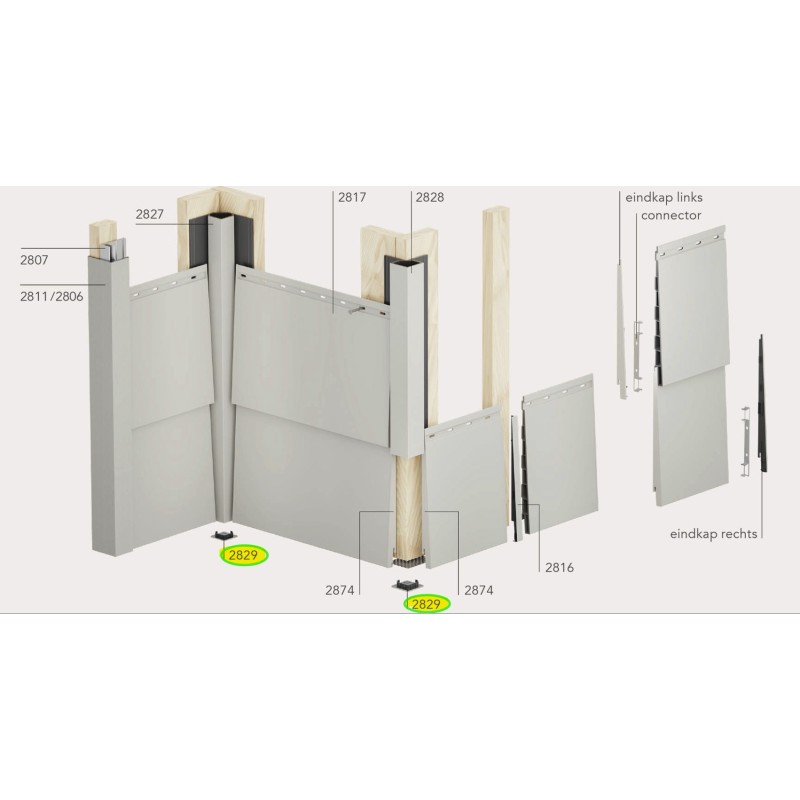 2827
2817
2828
eindkap links
connector
2807
2811/2806
2829
2874
2829
2874
2816
eindkap rechts